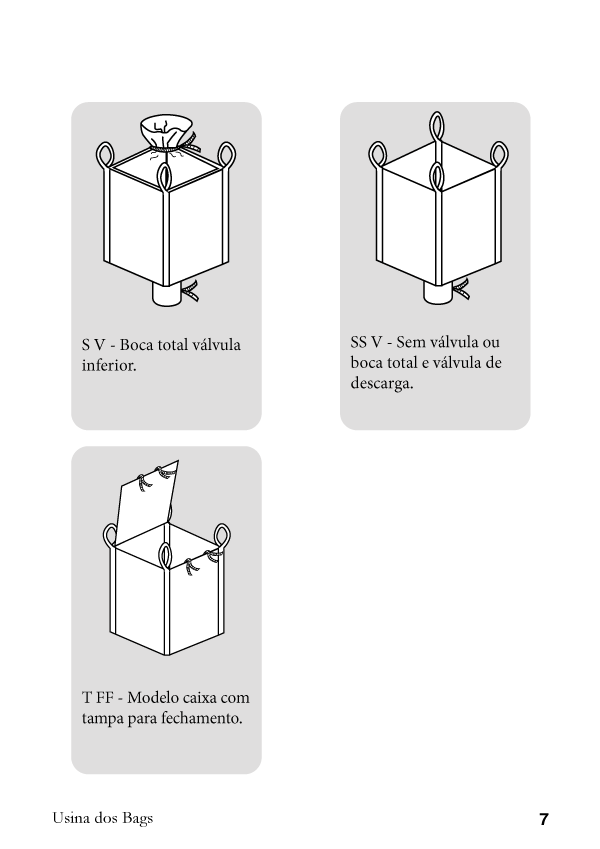 S V - Boca total válvula inferior.

SS V - Sem válvula ou boca total e válvula de descarga.

T FF - Modelo caixa com tampa para fechamento.

Usina dos Bags

7